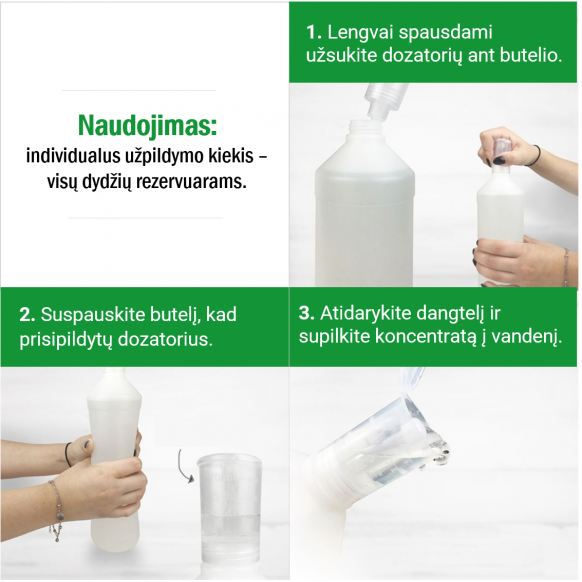 Naudojimas:
individualus užpildymo kiekis – visų dydžių rezervuarams.

1. Lengvai spausdami užsukite dozatorių ant butelio.

2. Suspauskite butelį, kad prisipildytų dozatorius.

3. Atidarykite dangtelį ir supilkite koncentratą į vandenį.